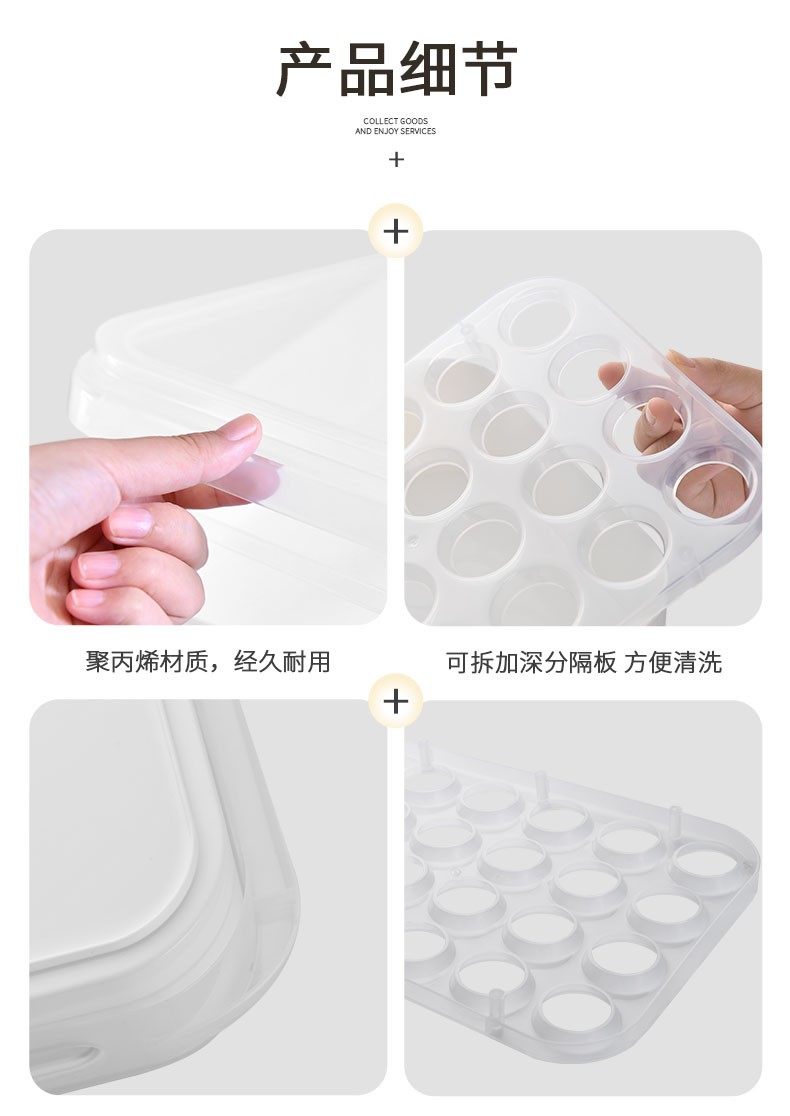 产品细节

COLLECT GOODS
AND ENJOY SERVICES

+

+

聚丙烯材质，经久耐用

可拆加深分隔板 方便清洗

+