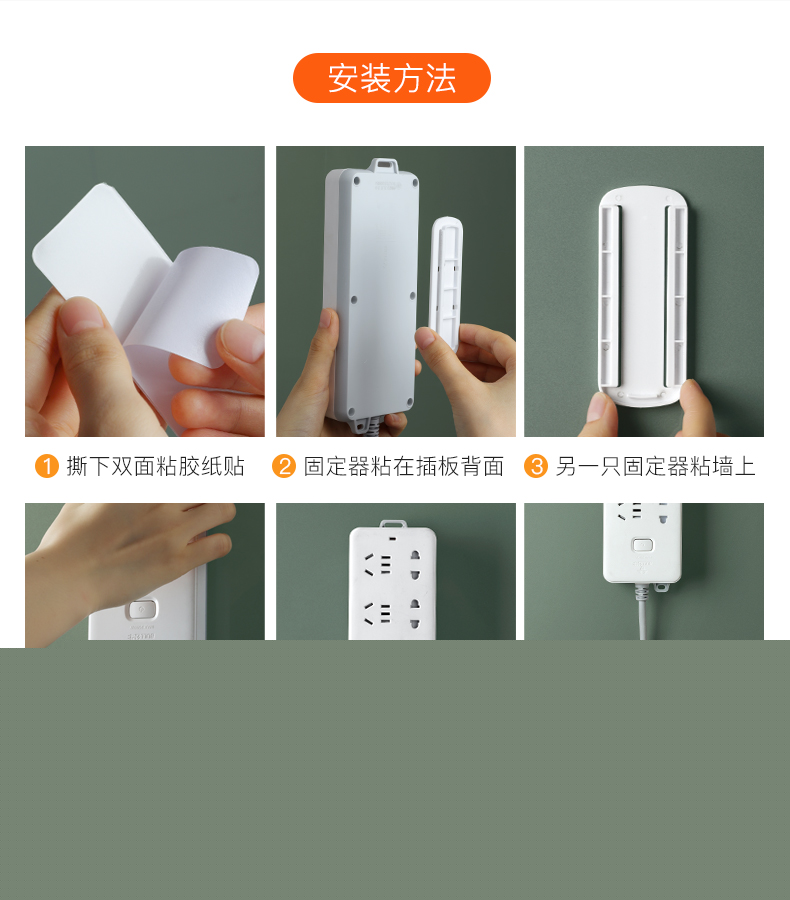 安装方法

1 撕下双面粘胶纸贴

2 固定器粘在插板背面

3 另一只固定器粘墙上