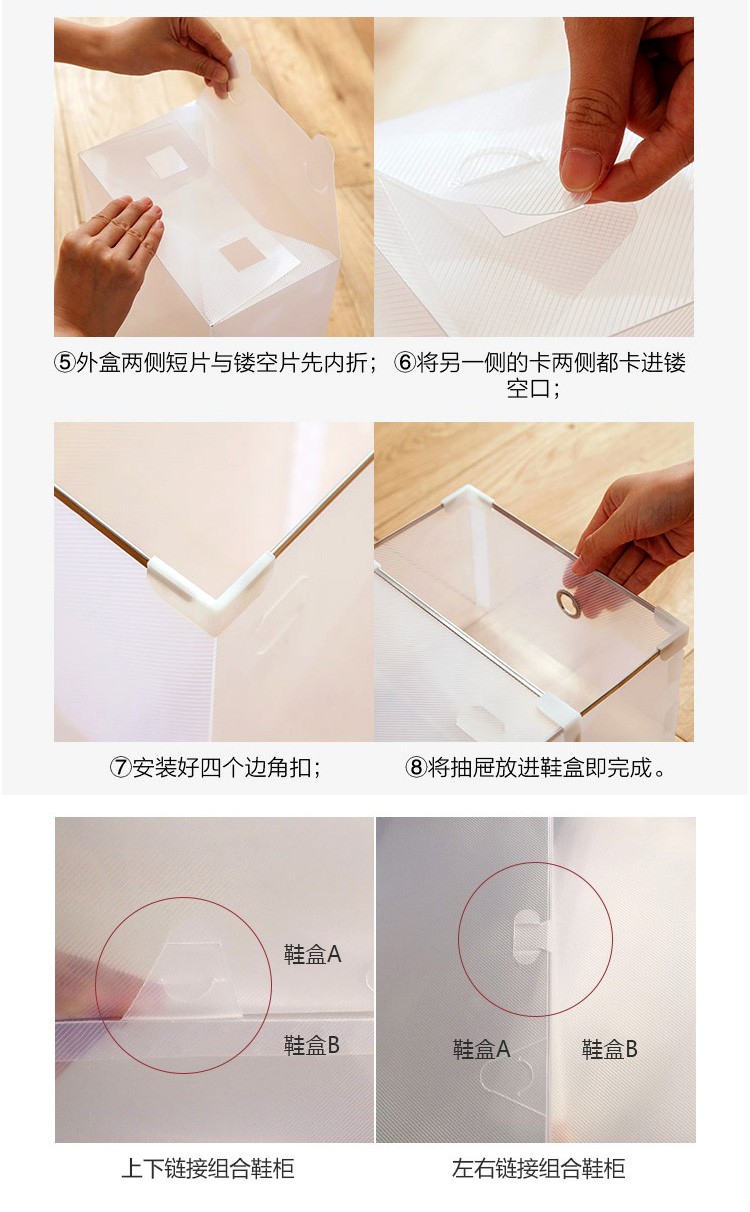 ⑤外盒两侧短片与镂空片先内折；

⑥将另一侧的卡两侧都卡进镂空口；

⑦安装好四个边角扣；

⑧将抽屉放进鞋盒即完成。

鞋盒A

鞋盒B

上下链接组合鞋柜

鞋盒A

鞋盒B

左右链接组合鞋柜