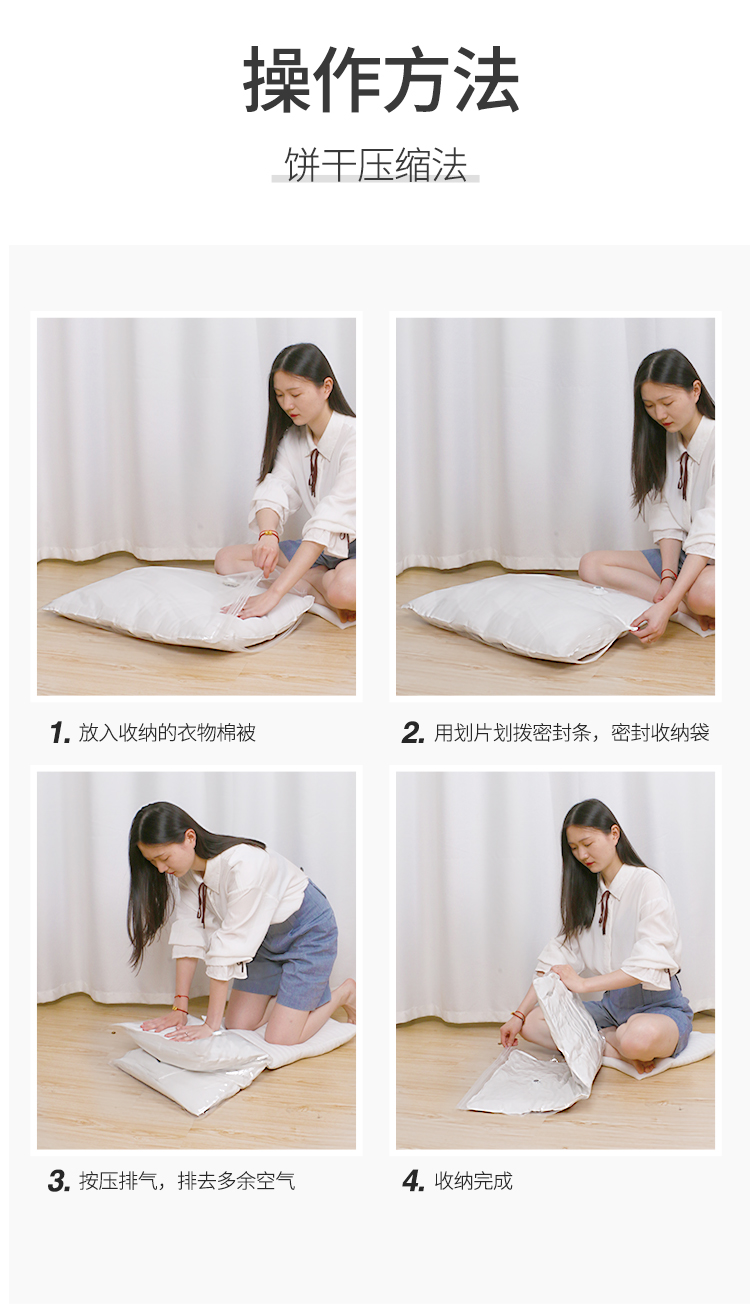 操作方法

饼干压缩法

1. 放入收纳的衣物棉被

2. 用划片划拨密封条，密封收纳袋

3. 按压排气，排去多余空气

4. 收纳完成