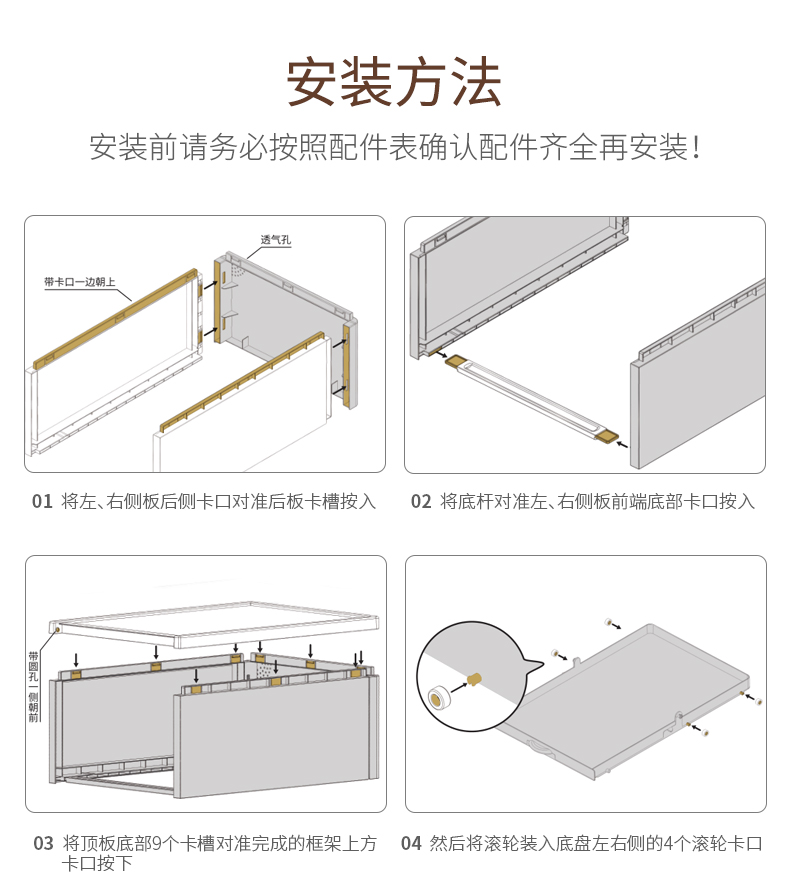 安装方法

安装前请务必按照配件表确认配件齐全再安装！

带卡口一边朝上

透气孔

01 将左、右侧板后侧卡口对准后板卡槽按入

02 将底杆对准左、右侧板前端底部卡口按入

带圆孔一侧朝前

03 将顶板底部9个卡槽对准完成的框架上方卡口按下

04 然后将滚轮装入底盘左右侧的4个滚轮卡口