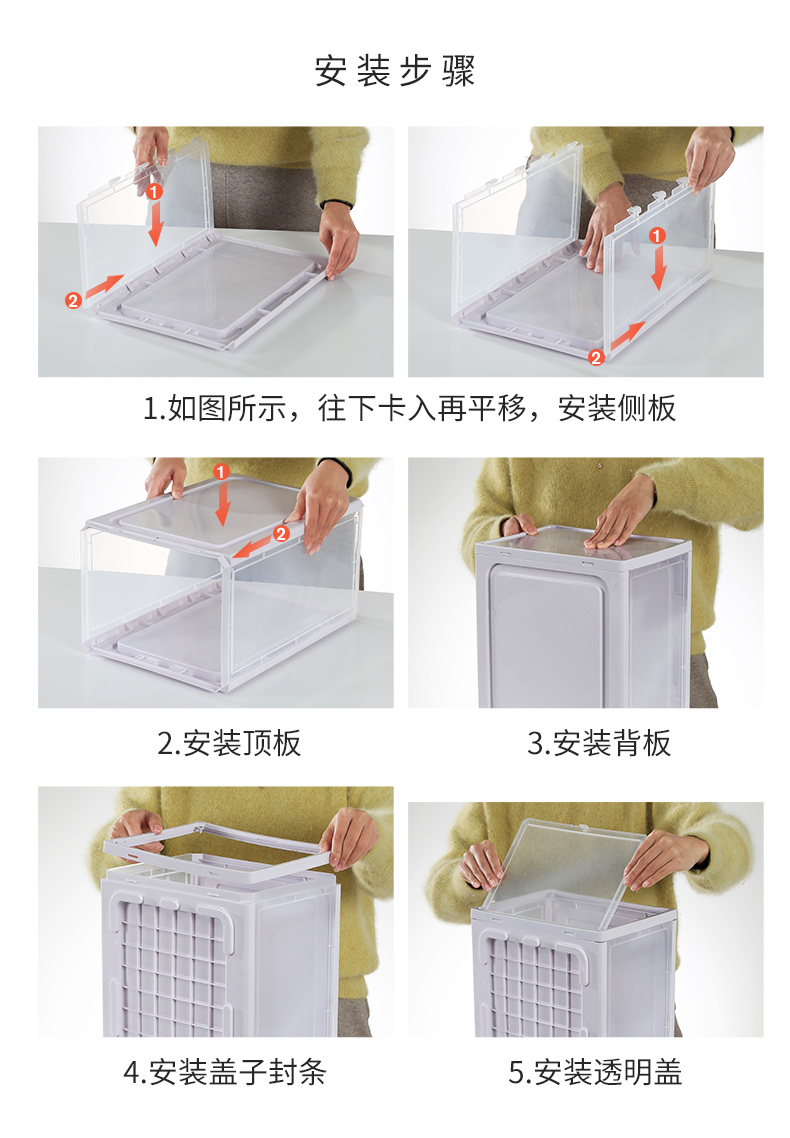 安装步骤

1
2

1
2

1.如图所示，往下卡入再平移，安装侧板

1
2

2.安装顶板

3.安装背板

4.安装盖子封条

5.安装透明盖