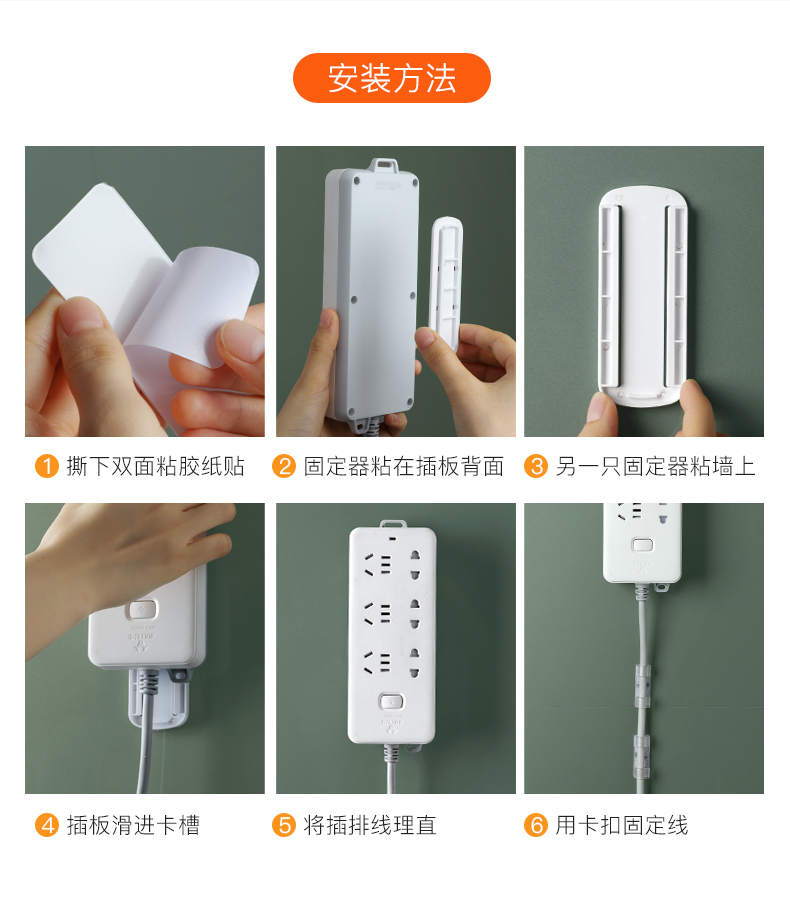 安装方法

1 撕下双面粘胶纸贴

2 固定器粘在插板背面

3 另一只固定器粘墙上

4 插板滑进卡槽

5 将插排线理直

6 用卡扣固定线