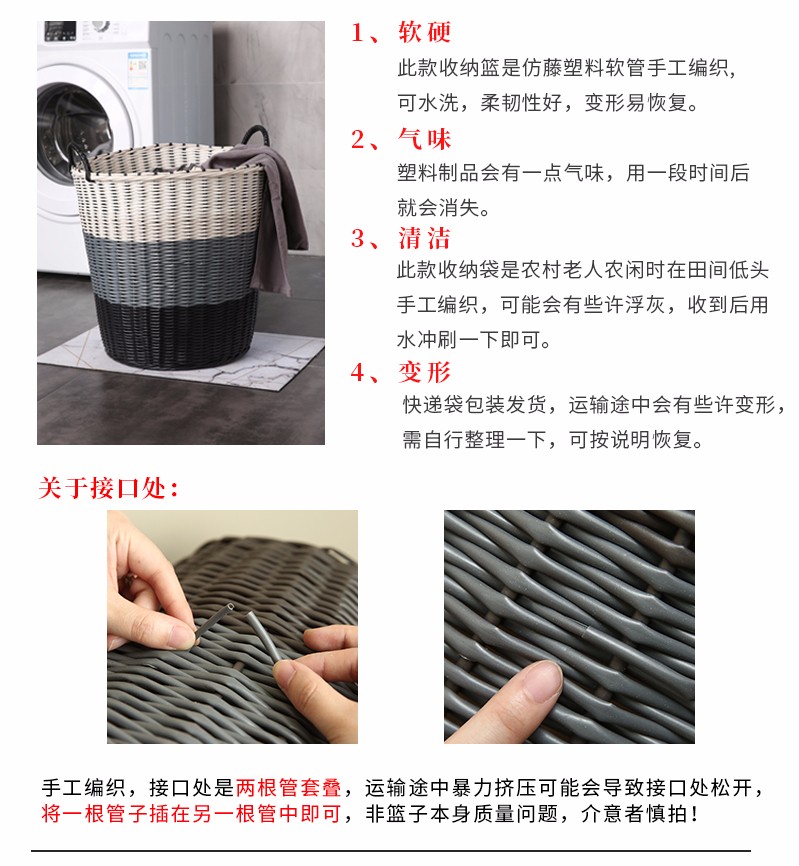 1、软硬
此款收纳篮是仿藤塑料软管手工编织，可水洗，柔韧性好，变形易恢复。

2、气味
塑料制品会有一点气味，用一段时间后就会消失。

3、清洁
此款收纳袋是农村老人农闲时在田间低头手工编织，可能会有些许浮灰，收到后用水冲刷一下即可。

4、变形
快递袋包装发货，运输途中会有些许变形，需自行整理一下，可按说明恢复。

关于接口处：

手工编织，接口处是两根管套叠，运输途中暴力挤压可能会导致接口处松开，将一根管子插在另一根管中即可，非篮子本身质量问题，介意者慎拍！