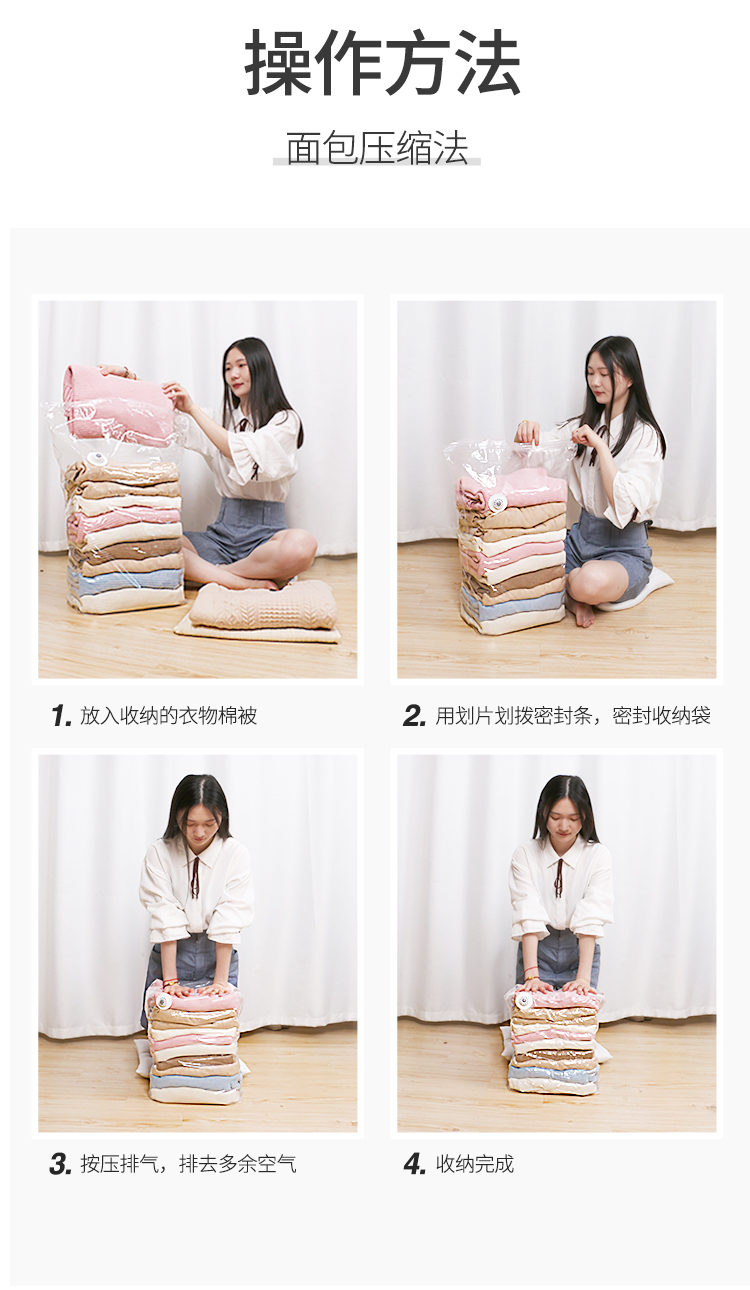 操作方法

面包压缩法

1. 放入收纳的衣物棉被

2. 用划片划拨密封条，密封收纳袋

3. 按压排气，排去多余空气

4. 收纳完成