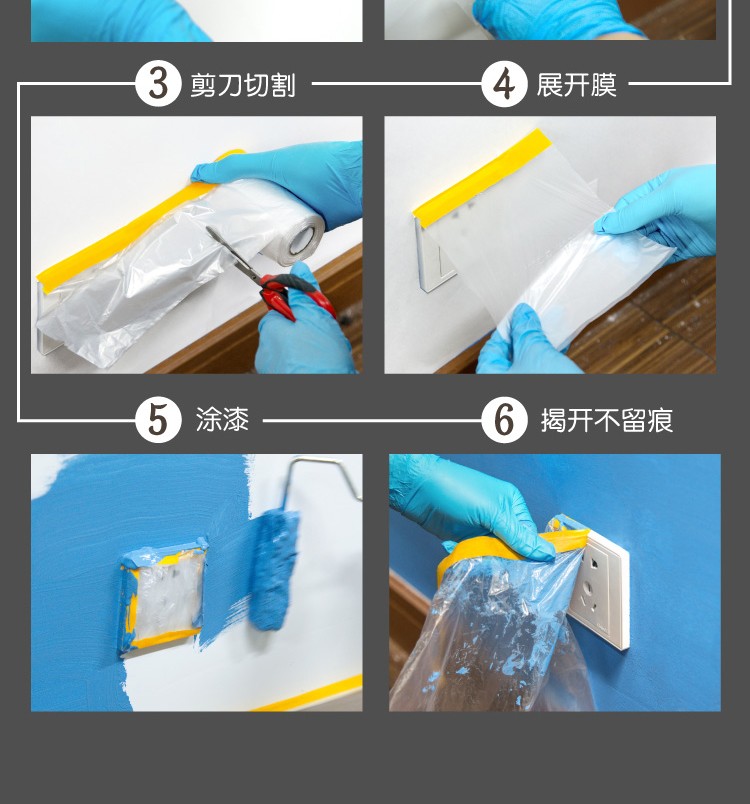 3 剪刀切割

4 展开膜

5 涂漆

6 揭开不留痕