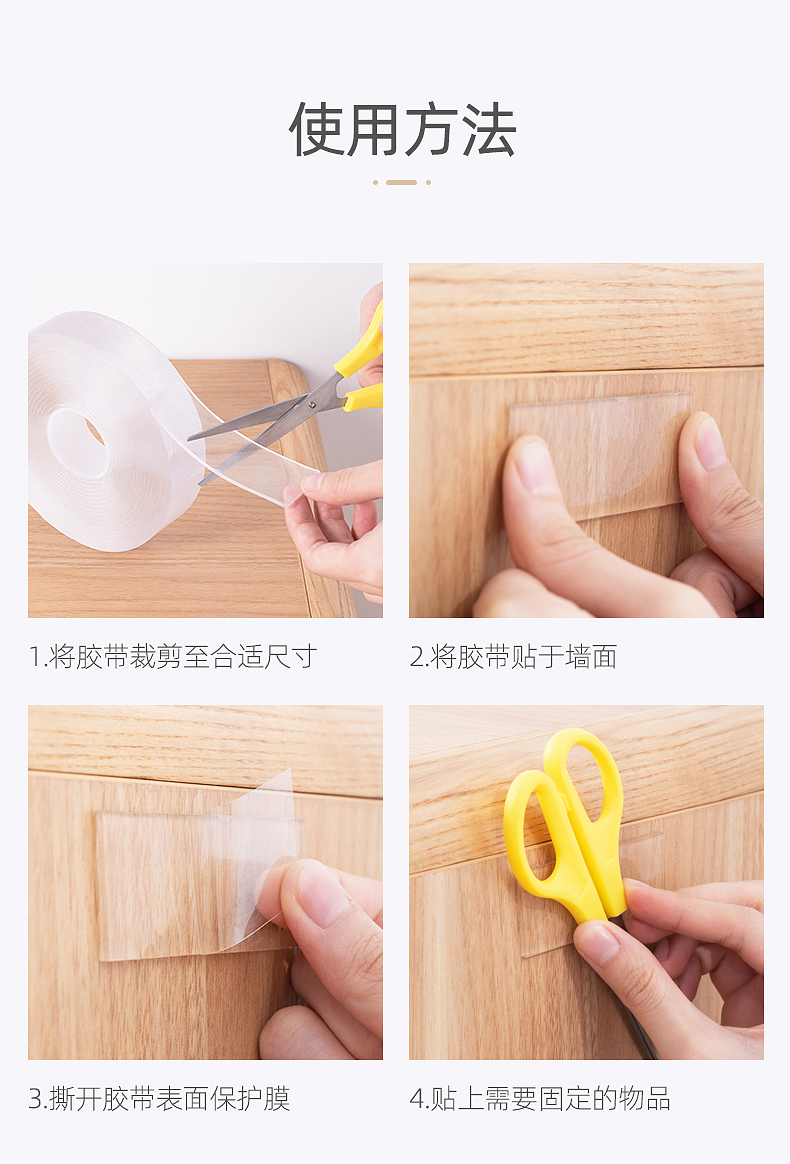 使用方法

1.将胶带裁剪至合适尺寸

2.将胶带贴于墙面

3.撕开胶带表面保护膜

4.贴上需要固定的物品