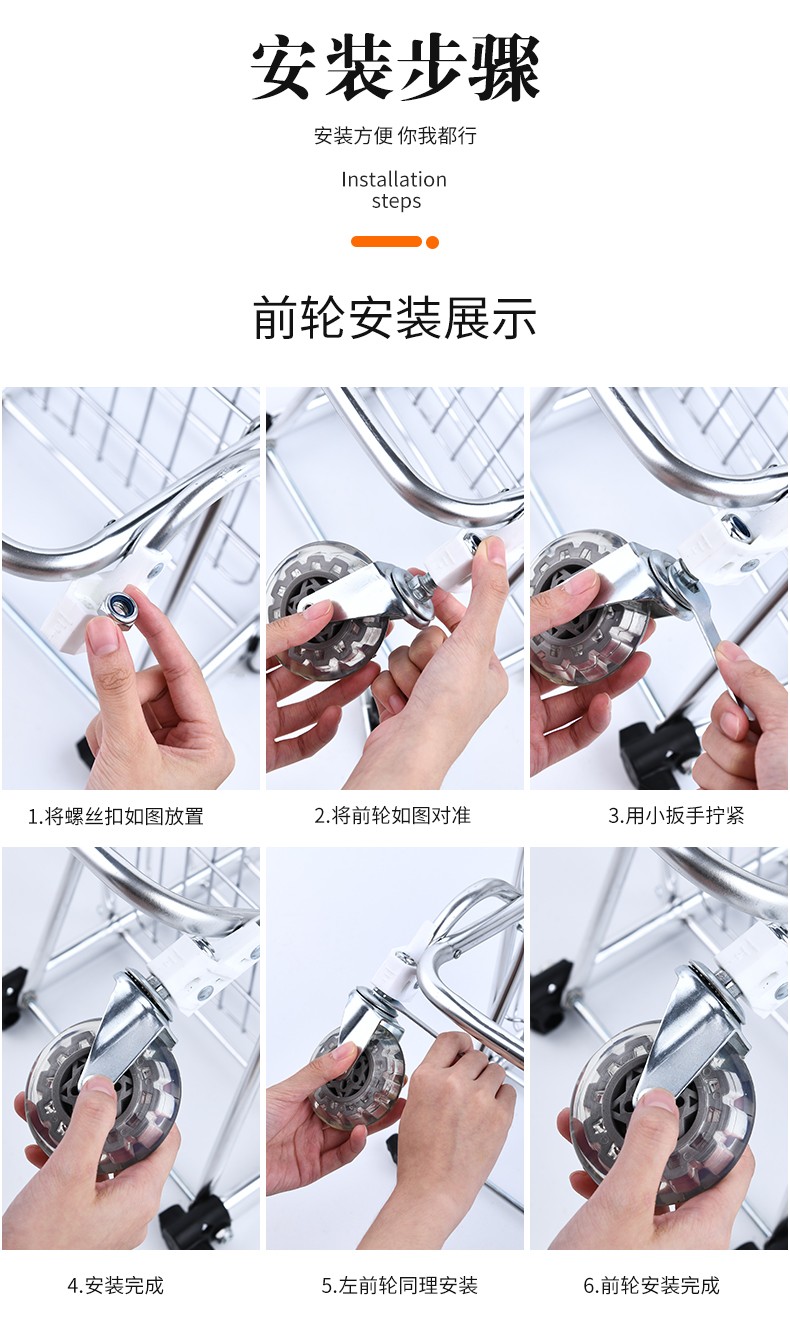 安装步骤

安装方便 你我都行

Installation steps

前轮安装展示

1.将螺丝扣如图放置

2.将前轮如图对准

3.用小扳手拧紧

4.安装完成

5.左前轮同理安装

6.前轮安装完成