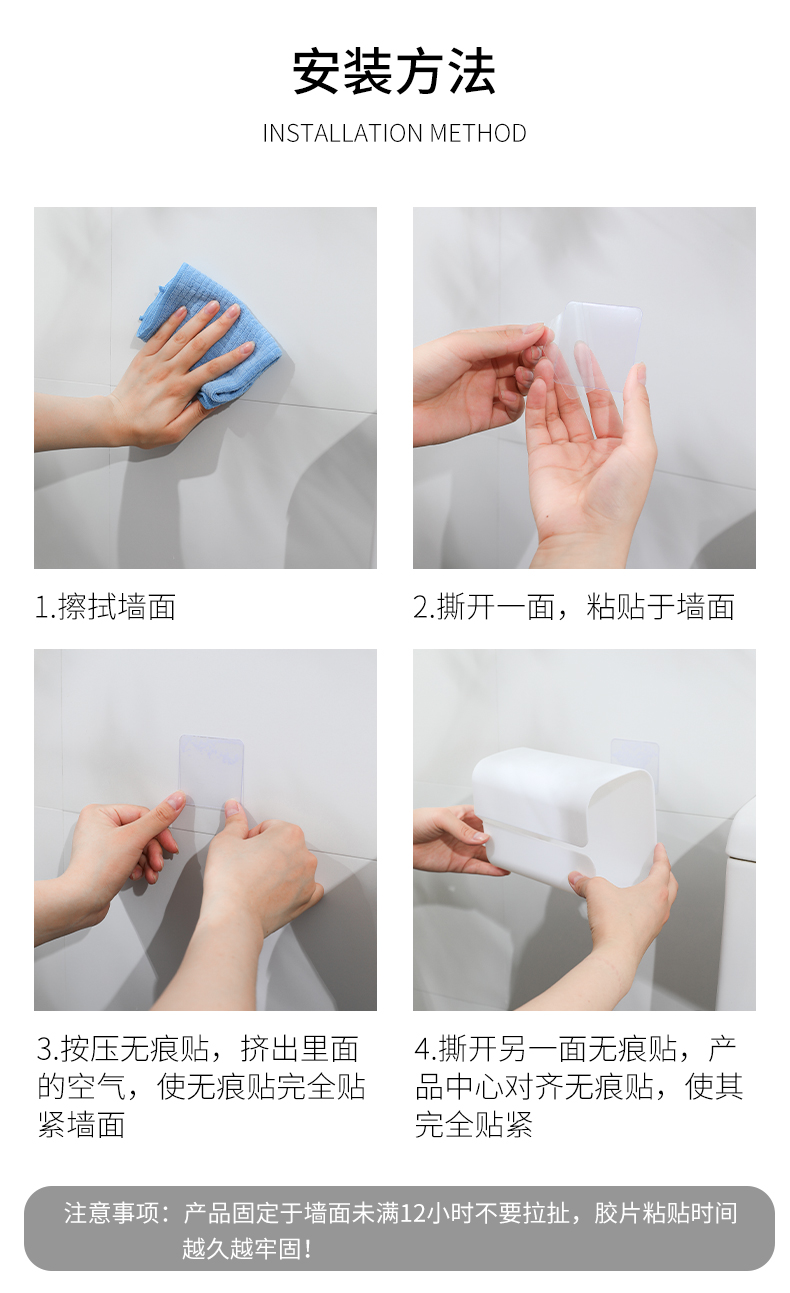 安装方法
INSTALLATION METHOD

1.擦拭墙面

2.撕开一面，粘贴于墙面

3.按压无痕贴，挤出里面的空气，使无痕贴完全贴紧墙面

4.撕开另一面无痕贴，产品中心对齐无痕贴，使其完全贴紧

注意事项：产品固定于墙面未满12小时不要拉扯，胶片粘贴时间越久越牢固！