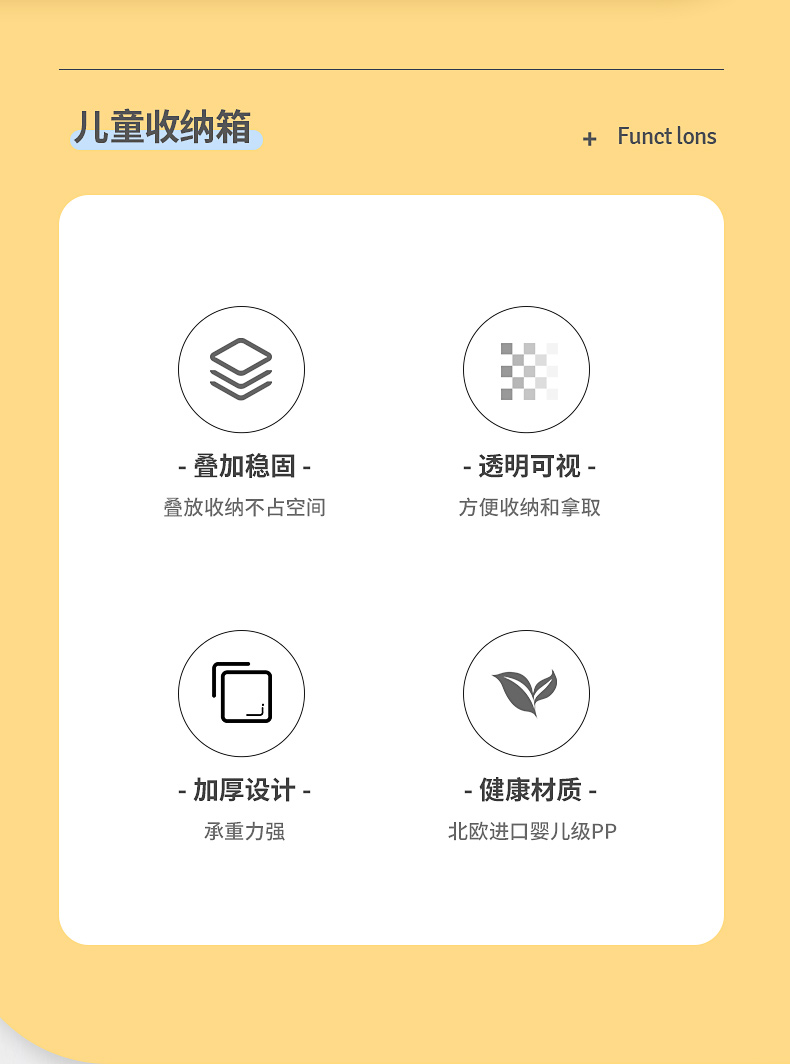 儿童收纳箱

+ Funct lons

- 叠加稳固 -
叠放收纳不占空间

- 透明可视 -
方便收纳和拿取

- 加厚设计 -
承重力强

- 健康材质 -
北欧进口婴儿级PP