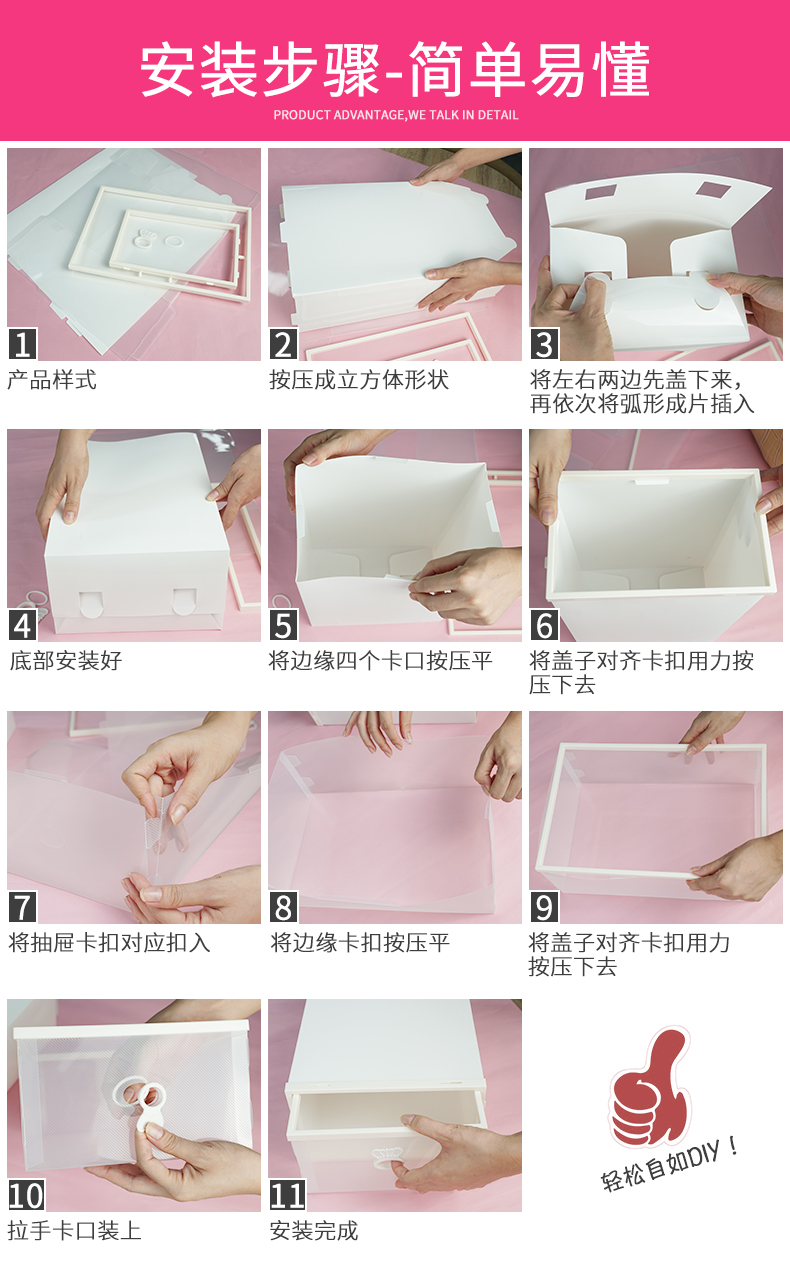 安装步骤-简单易懂

PRODUCT ADVANTAGE,WE TALK IN DETAIL

1
产品样式

2
按压成立方体形状

3
将左右两边先盖下来，再依次将弧形成片插入

4
底部安装好

5
将边缘四个卡口按压平

6
将盖子对齐卡扣用力按压下去

7
将抽屉卡扣对应扣入

8
将边缘卡扣按压平

9
将盖子对齐卡扣用力按压下去

10
拉手卡口装上

11
安装完成

轻松自如DIY！