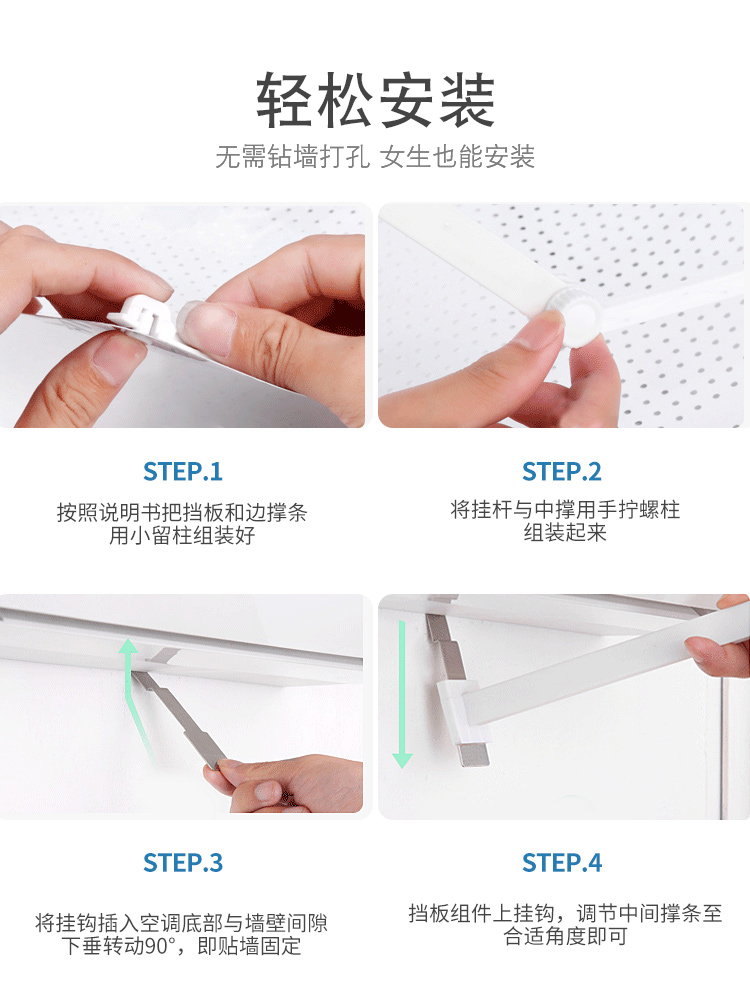 轻松安装

无需钻墙打孔 女生也能安装

STEP.1

按照说明书把挡板和边撑条用小留柱组装好

STEP.2

将挂杆与中撑用手拧螺柱组装起来

STEP.3

将挂钩插入空调底部与墙壁间隙下垂转动90°，即贴墙固定

STEP.4

挡板组件上挂钩，调节中间撑条至合适角度即可