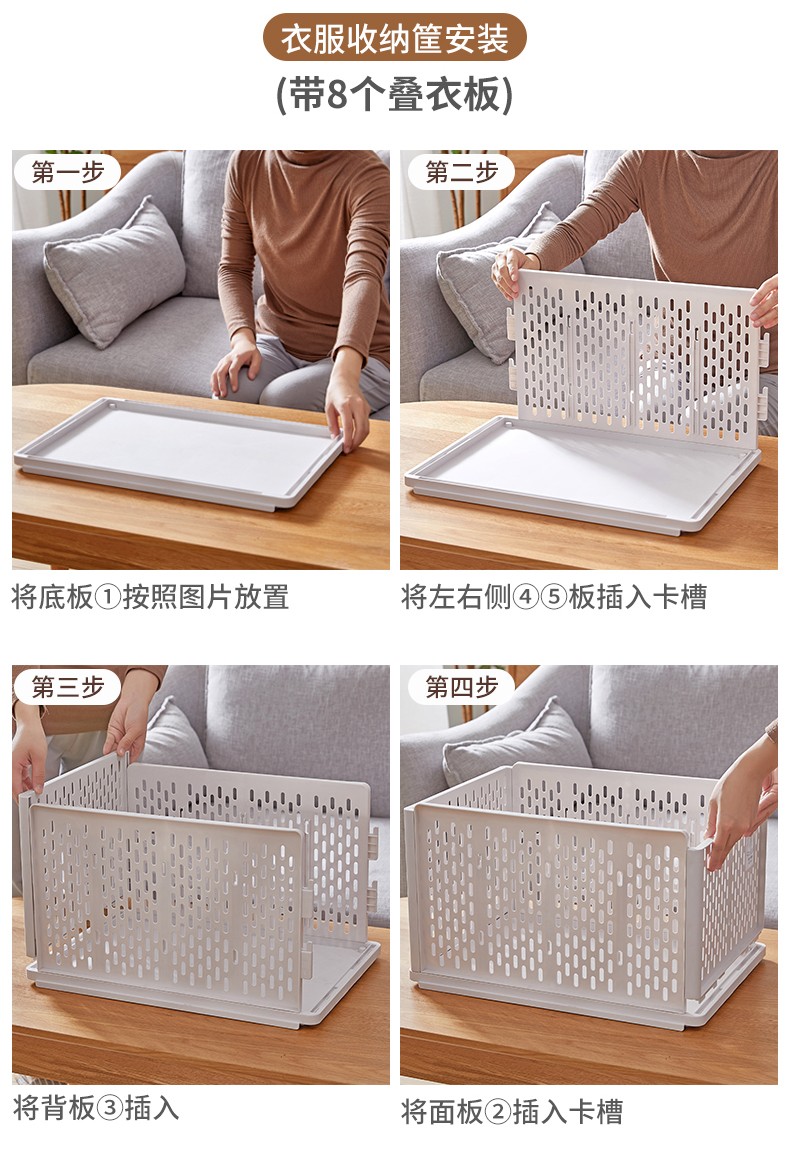 衣服收纳筐安装
(带8个叠衣板)

第一步
将底板①按照图片放置

第二步
将左右侧④⑤板插入卡槽

第三步
将背板③插入

第四步
将面板②插入卡槽