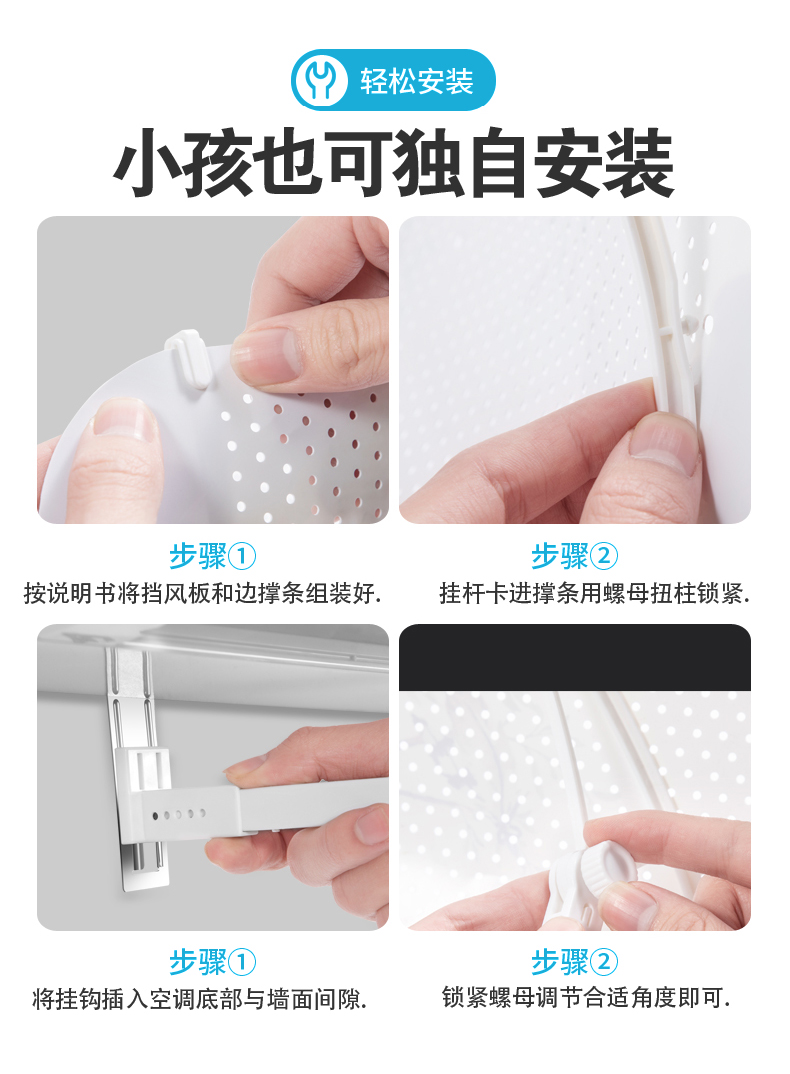 轻松安装

小孩也可独自安装

步骤①
按说明书将挡风板和边撑条组装好.

步骤②
挂杆卡进撑条用螺母扭柱锁紧.

步骤①
将挂钩插入空调底部与墙面间隙.

步骤②
锁紧螺母调节合适角度即可.