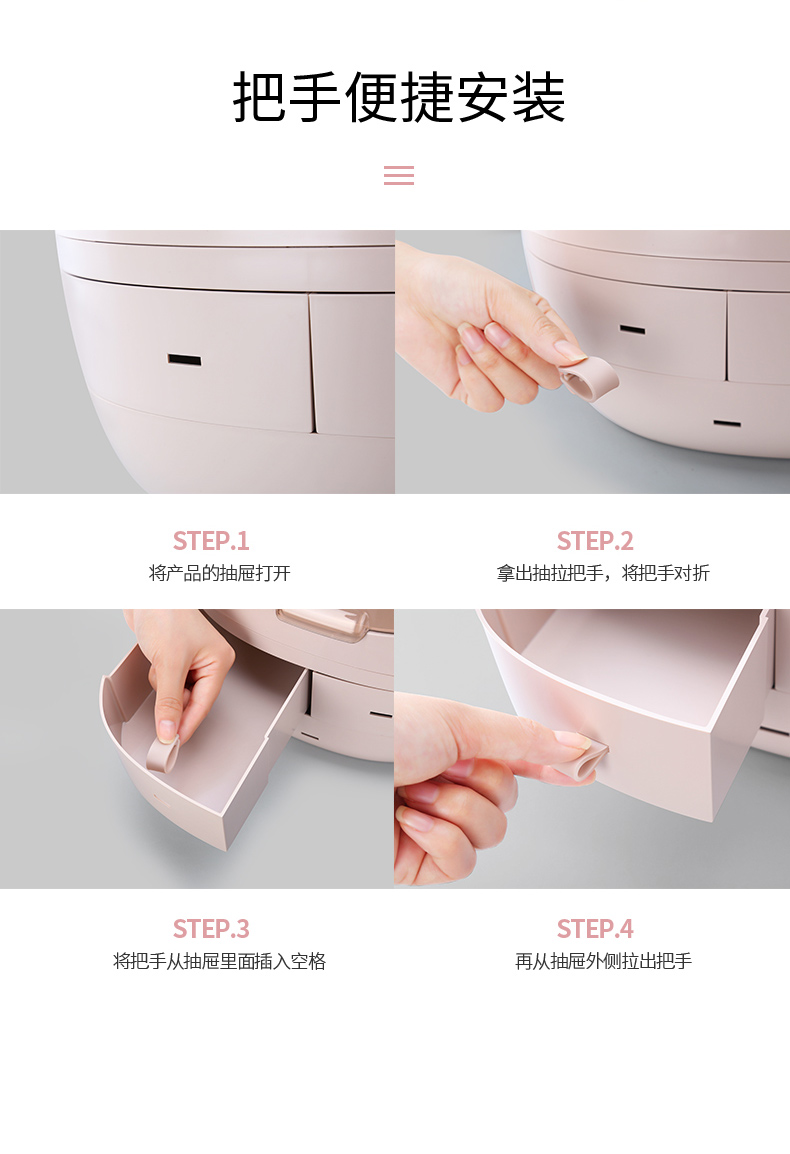 把手便捷安装

STEP.1
将产品的抽屉打开

STEP.2
拿出抽拉把手，将把手对折

STEP.3
将把手从抽屉里面插入空格

STEP.4
再从抽屉外侧拉出把手