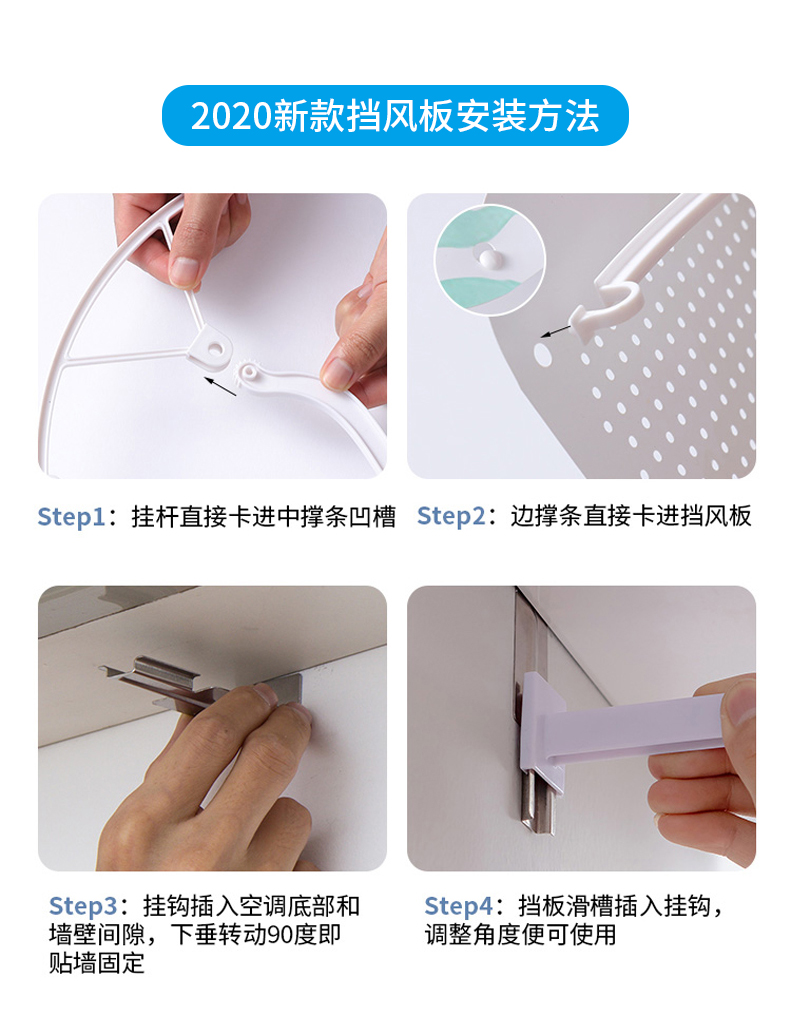 2020新款挡风板安装方法

Step1：挂杆直接卡进中撑条凹槽

Step2：边撑条直接卡进挡风板

Step3：挂钩插入空调底部和墙壁间隙，下垂转动90度即贴墙固定

Step4：挡板滑槽插入挂钩，调整角度便可使用