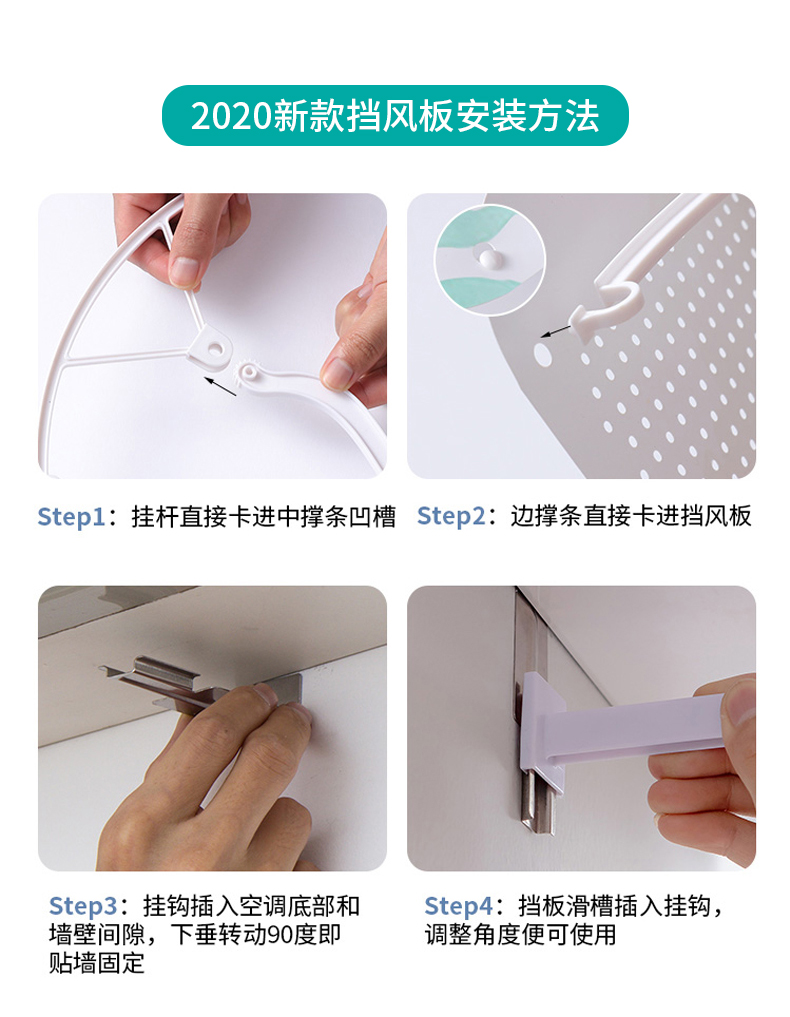 2020新款挡风板安装方法

Step1：挂杆直接卡进中撑条凹槽

Step2：边撑条直接卡进挡风板

Step3：挂钩插入空调底部和墙壁间隙，下垂转动90度即贴墙固定

Step4：挡板滑槽插入挂钩，调整角度便可使用