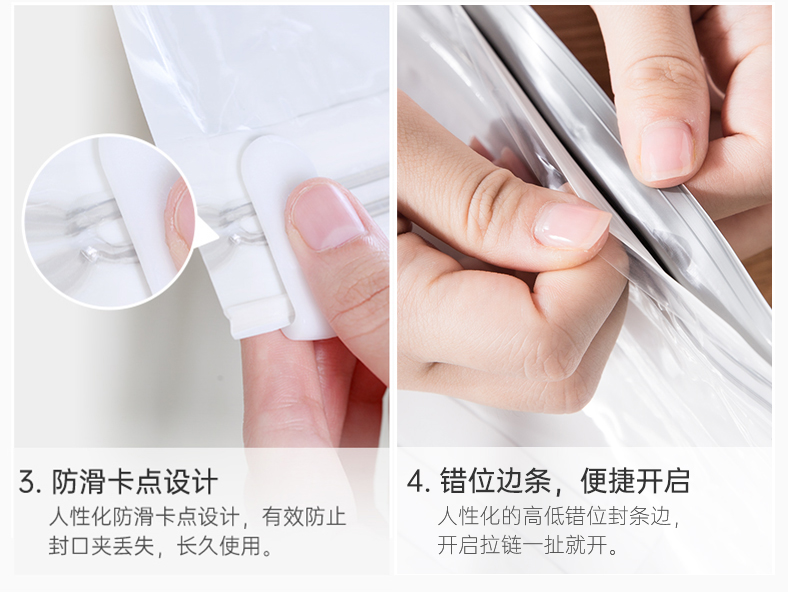 3. 防滑卡点设计

人性化防滑卡点设计，有效防止封口夹丢失，长久使用。

4. 错位边条，便捷开启

人性化的高低错位封条边，开启拉链一扯就开。