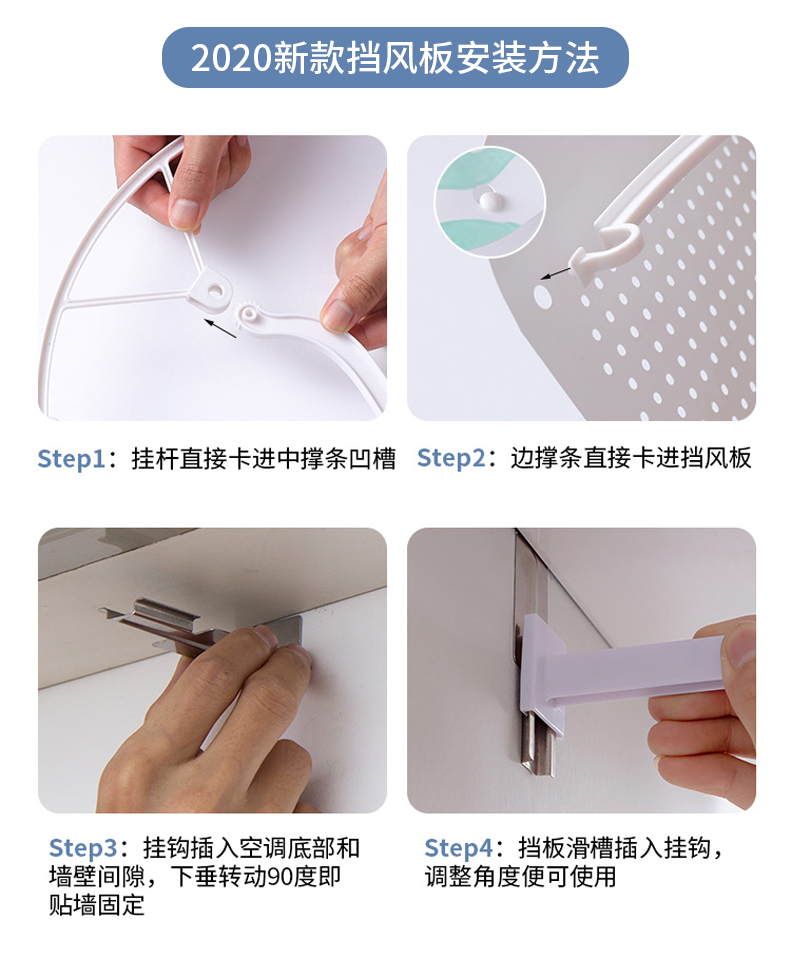 2020新款挡风板安装方法

Step1：挂杆直接卡进中撑条凹槽

Step2：边撑条直接卡进挡风板

Step3：挂钩插入空调底部和墙壁间隙，下垂转动90度即贴墙固定

Step4：挡板滑槽插入挂钩，调整角度便可使用