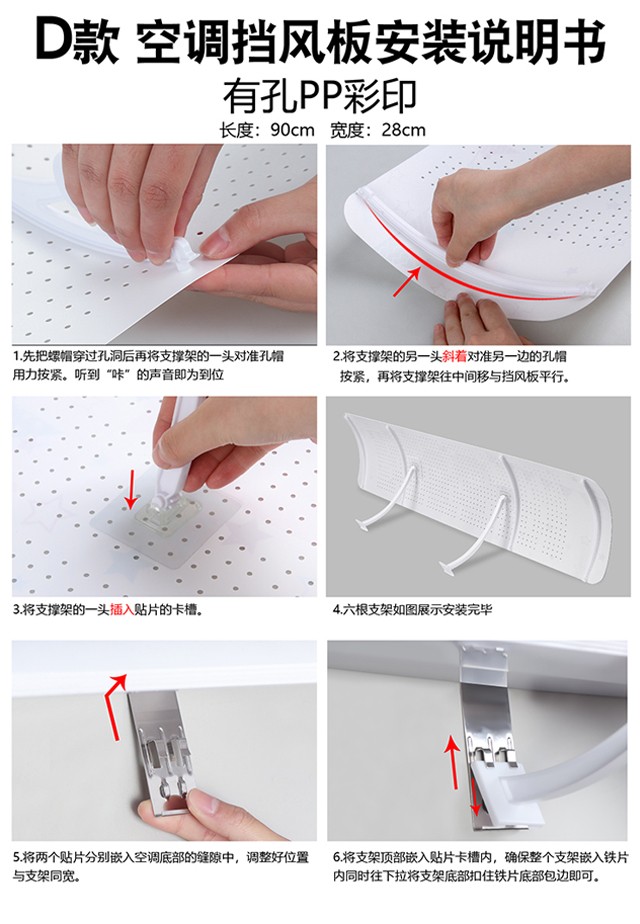 D款 空调挡风板安装说明书

有孔PP彩印

长度：90cm 宽度：28cm

1.先把螺帽穿过孔洞后再将支撑架的一头对准孔帽用力按紧。听到“咔”的声音即为到位

2.将支撑架的另一头斜着对准另一边的孔帽按紧，再将支撑架往中间移与挡风板平行。

3.将支撑架的一头插入贴片的卡槽。

4.六根支架如图展示安装完毕

5.将两个贴片分别嵌入空调底部的缝隙中，调整好位置与支架同宽。

6.将支架顶部嵌入贴片卡槽内，确保整个支架嵌入铁片内同时往下拉将支架底部扣住铁片底部包边即可。