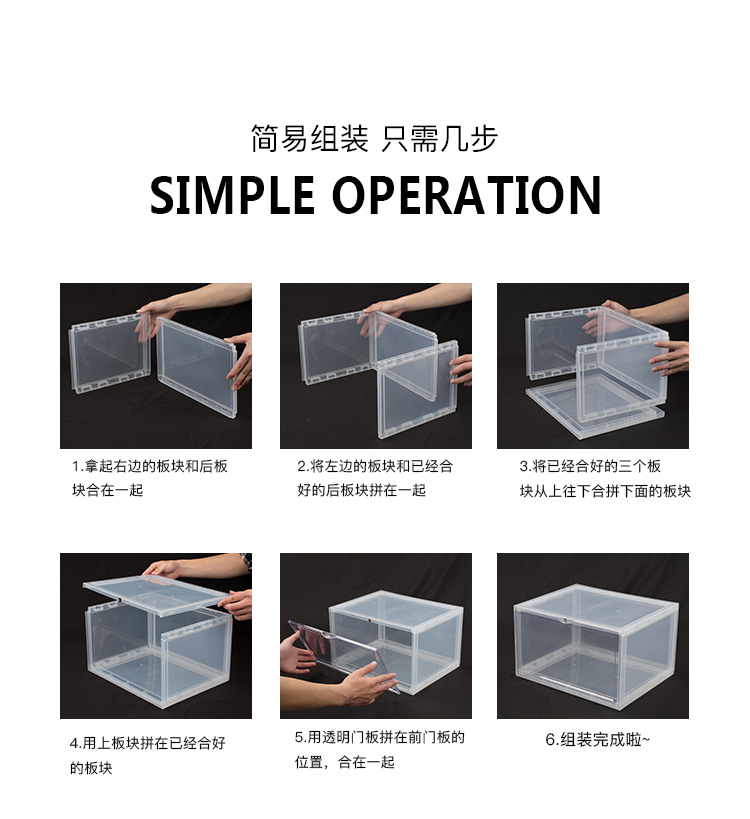 简易组装 只需几步
SIMPLE OPERATION

1.拿起右边的板块和后板块合在一起

2.将左边的板块和已经合好的后板块拼在一起

3.将已经合好的三个板块从上往下合拼下面的板块

4.用上板块拼在已经合好的板块

5.用透明门板拼在前门板的位置，合在一起

6.组装完成啦~