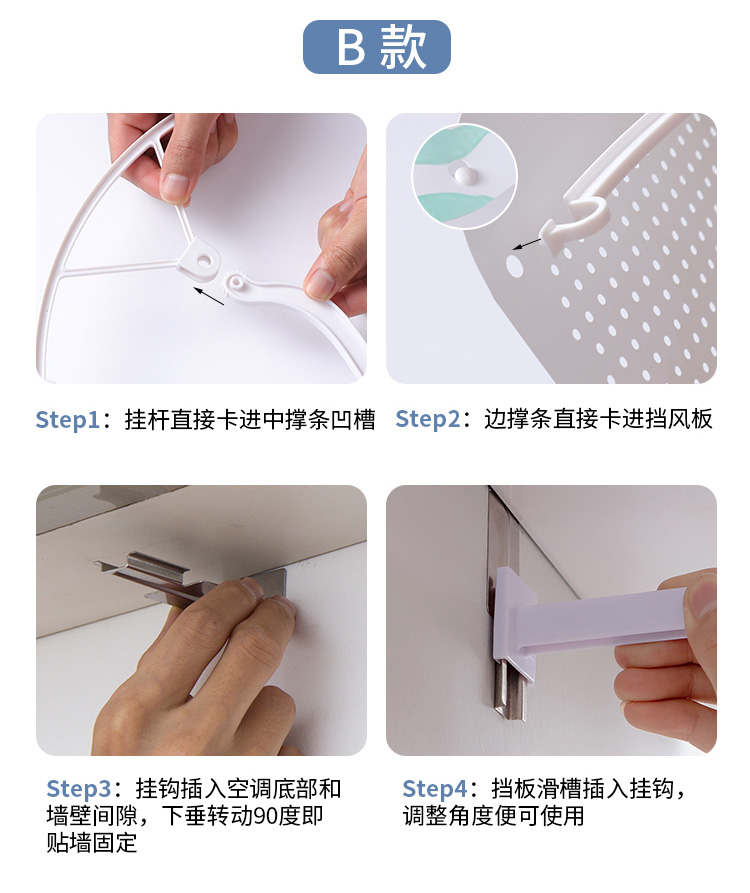 B 款

Step1：挂杆直接卡进中撑条凹槽

Step2：边撑条直接卡进挡风板

Step3：挂钩插入空调底部和墙壁间隙，下垂转动90度即贴墙固定

Step4：挡板滑槽插入挂钩，调整角度便可使用