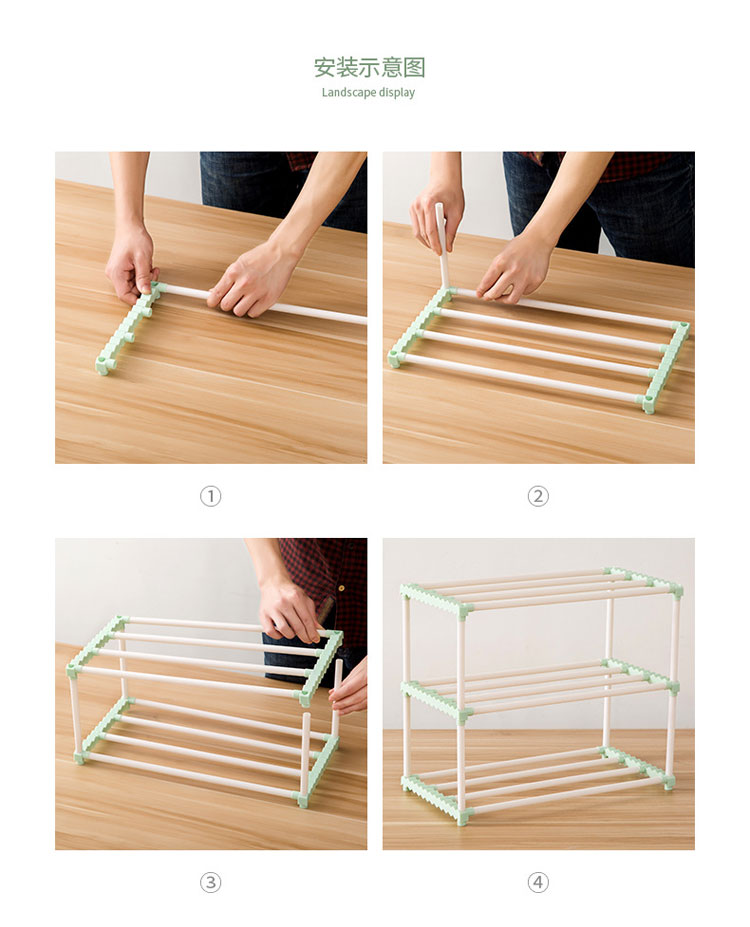 安装示意图
Landscape display

①

②

③

④