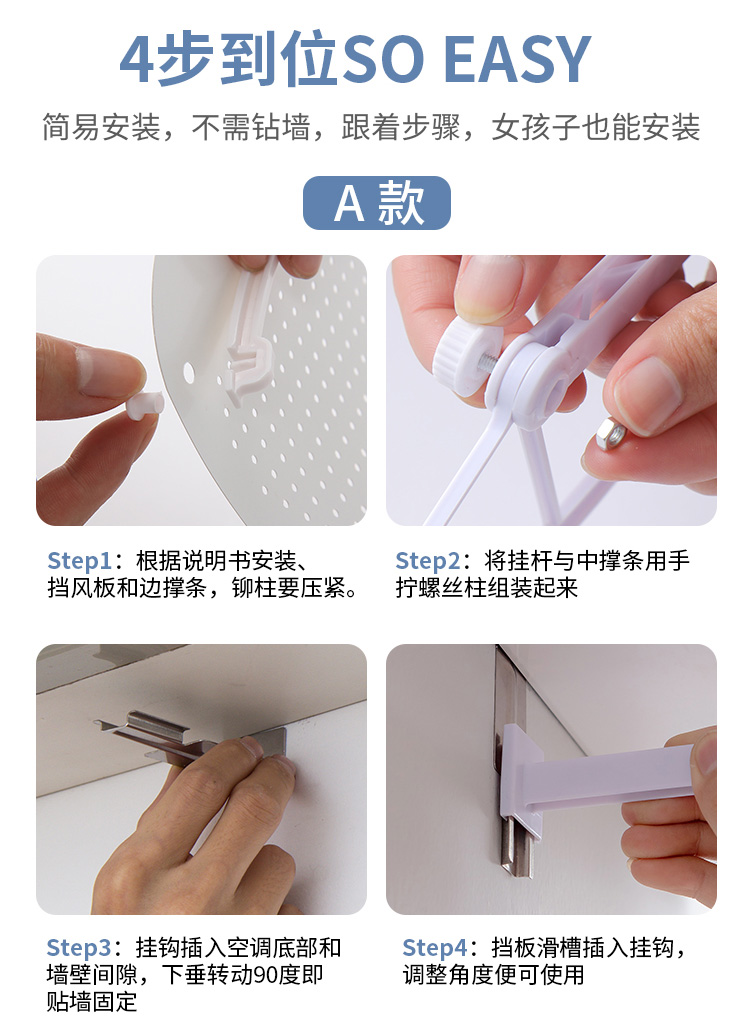 4步到位SO EASY

简易安装，不需钻墙，跟着步骤，女孩子也能安装

A 款

Step1：根据说明书安装、挡风板和边撑条，铆柱要压紧。

Step2：将挂杆与中撑条用手拧螺丝柱组装起来

Step3：挂钩插入空调底部和墙壁间隙，下垂转动90度即贴墙固定

Step4：挡板滑槽插入挂钩，调整角度便可使用