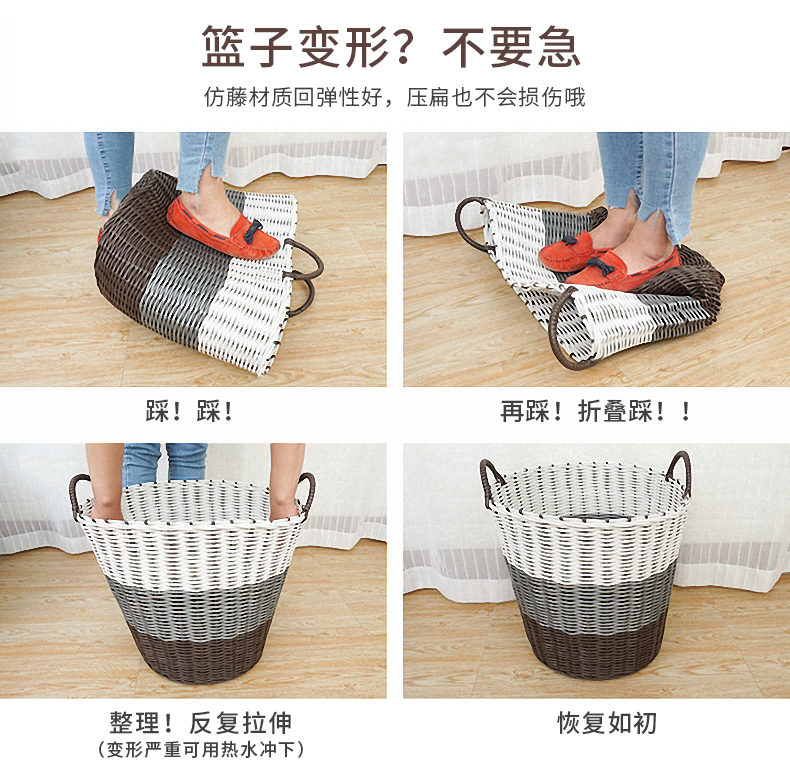 篮子变形？不要急

仿藤材质回弹性好，压扁也不会损伤哦

踩！踩！

再踩！折叠踩！！

整理！反复拉伸
（变形严重可用热水冲下）

恢复如初