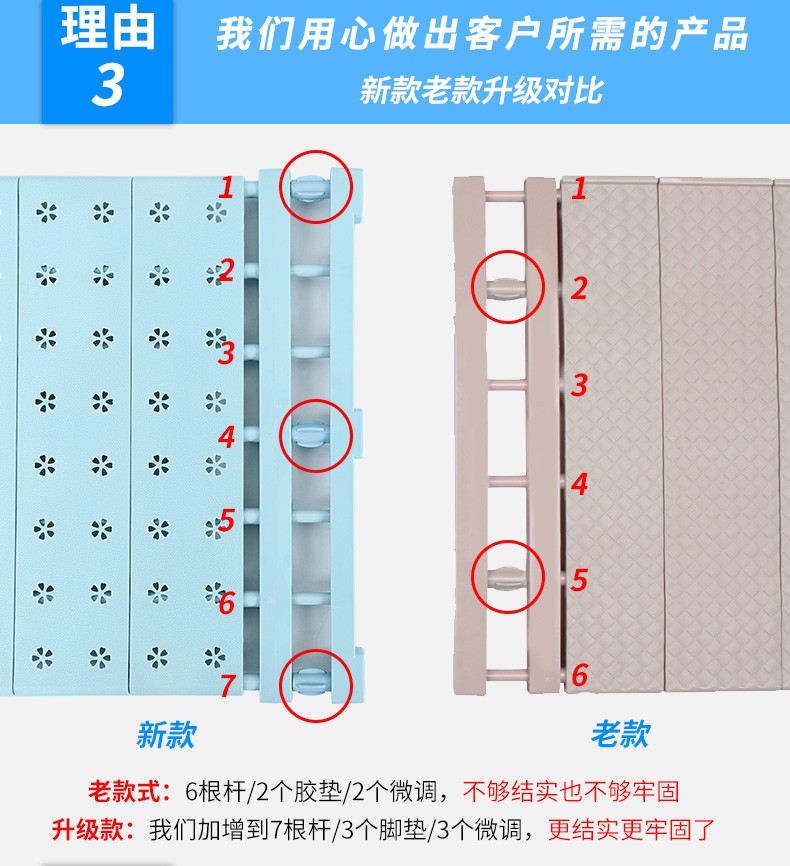 理由
3

我们用心做出客户所需的产品

新款老款升级对比

1
2
3
4
5
6
7

1
2
3
4
5
6

新款

老款

老款式：6根杆/2个胶垫/2个微调，不够结实也不够牢固

升级款：我们加增到7根杆/3个脚垫/3个微调，更结实更牢固了