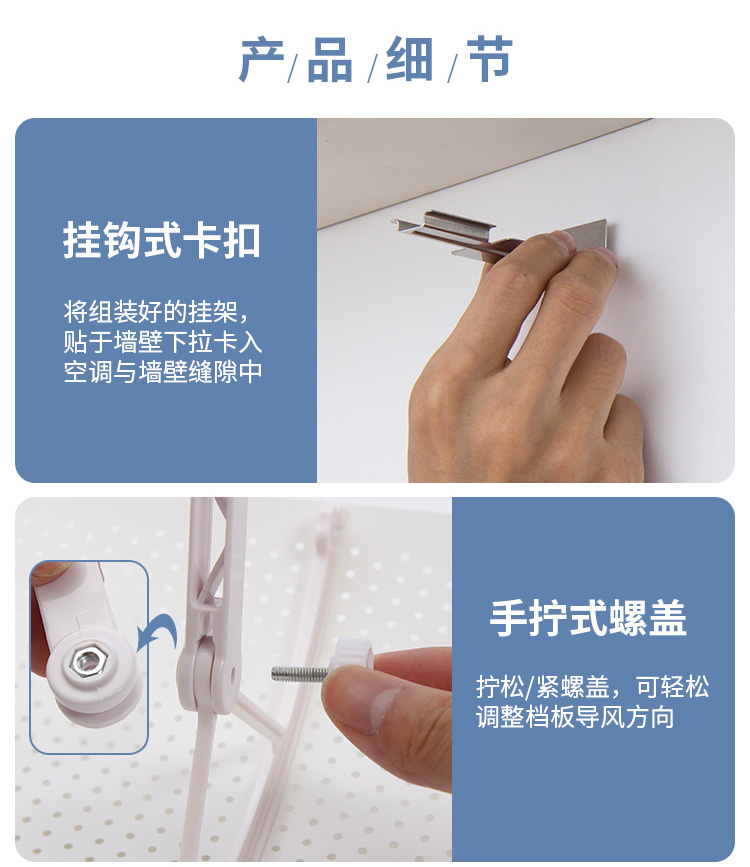 产/品/细/节

挂钩式卡扣

将组装好的挂架，贴于墙壁下拉卡入空调与墙壁缝隙中

手拧式螺盖

拧松/紧螺盖，可轻松调整档板导风方向