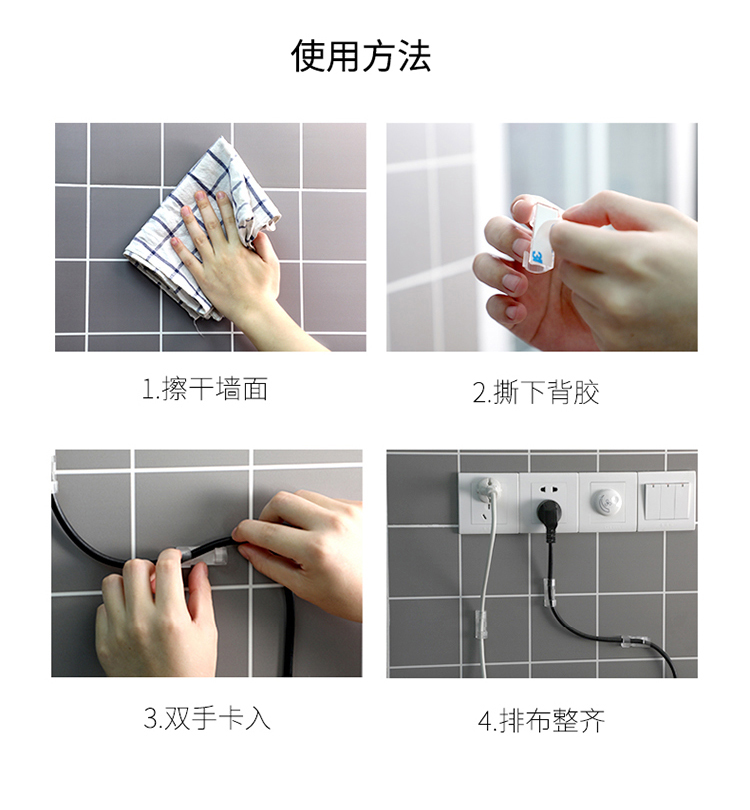 使用方法

1.擦干墙面

2.撕下背胶

3.双手卡入

4.排布整齐