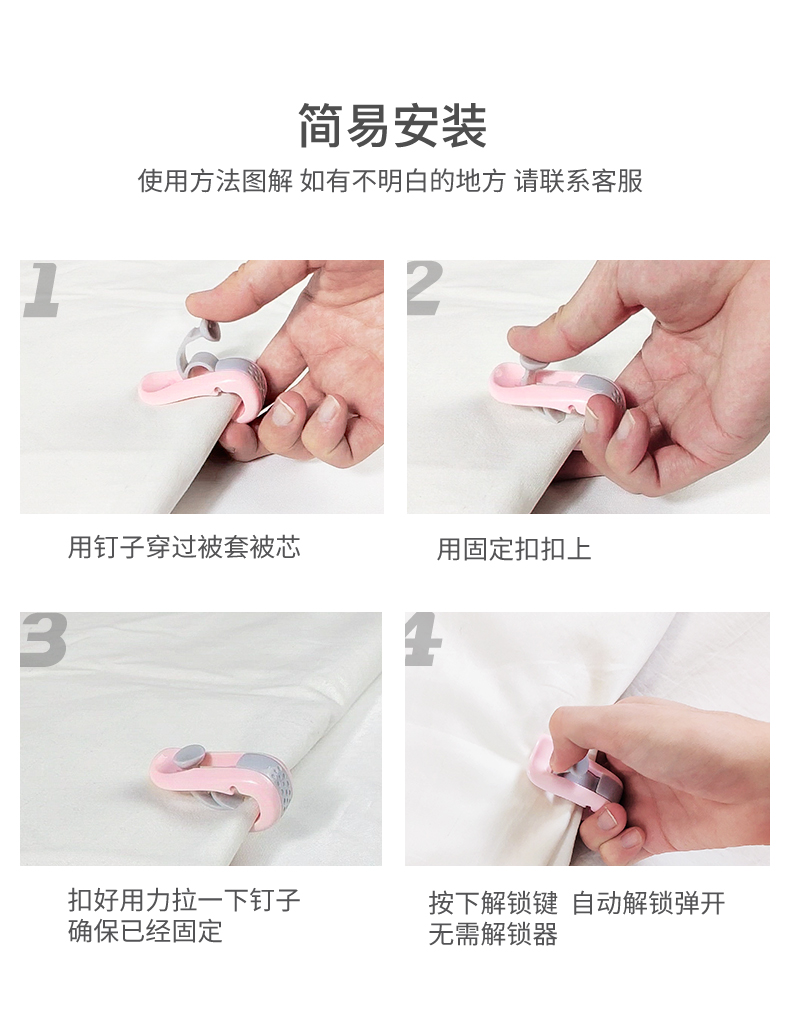 简易安装

使用方法图解 如有不明白的地方 请联系客服

1

用钉子穿过被套被芯

2

用固定扣扣上

3

扣好用力拉一下钉子 确保已经固定

4

按下解锁键 自动解锁弹开 无需解锁器