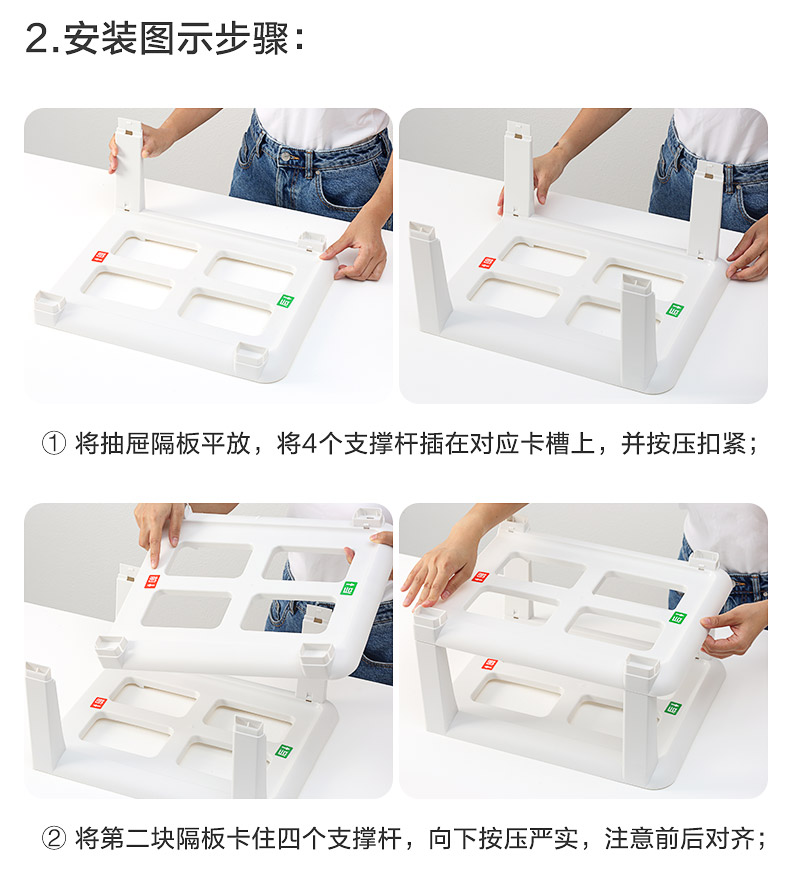 2.安装图示步骤：

① 将抽屉隔板平放，将4个支撑杆插在对应卡槽上，并按压扣紧；

② 将第二块隔板卡住四个支撑杆，向下按压严实，注意前后对齐；