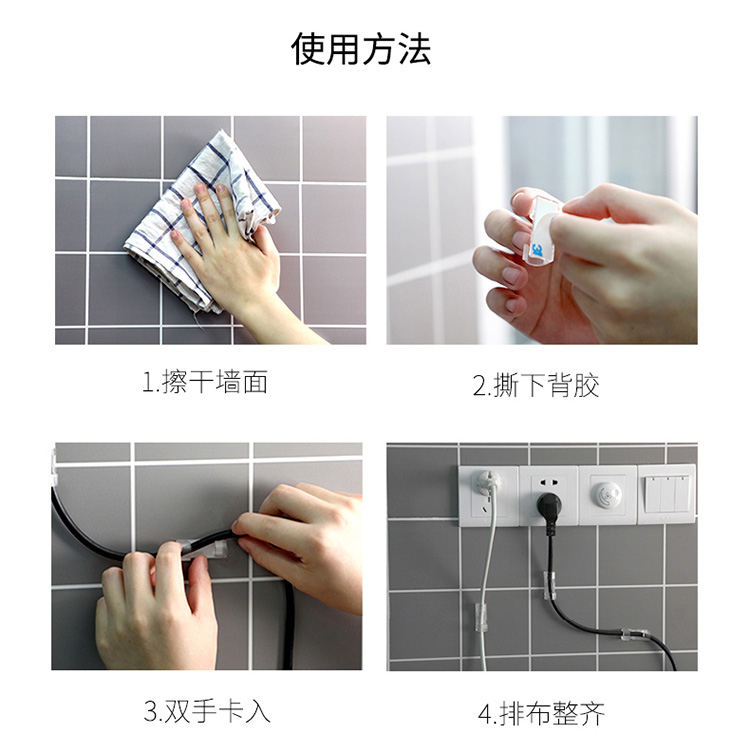 使用方法

1.擦干墙面

2.撕下背胶

3.双手卡入

4.排布整齐