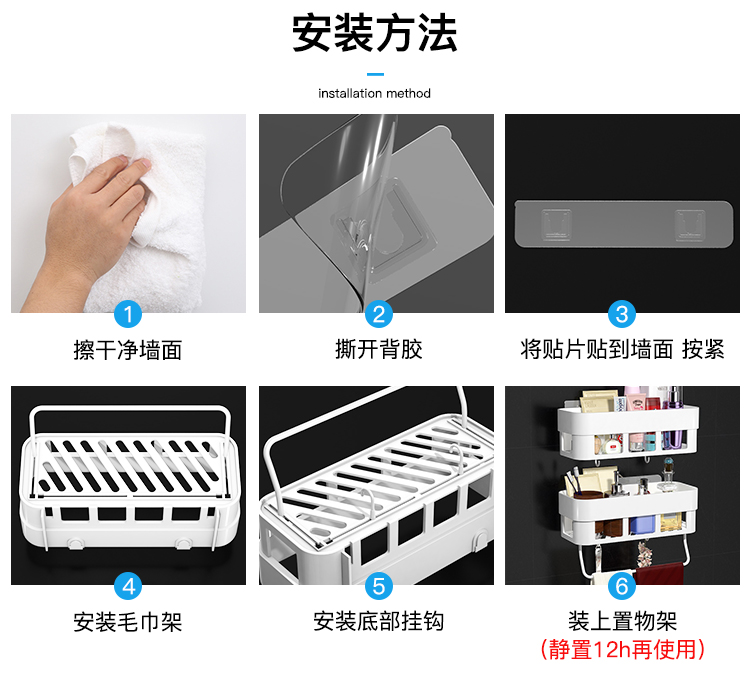 安装方法

installation method

1
擦干净墙面

2
撕开背胶

3
将贴片贴到墙面 按紧

4
安装毛巾架

5
安装底部挂钩

6
装上置物架
(静置12h再使用)