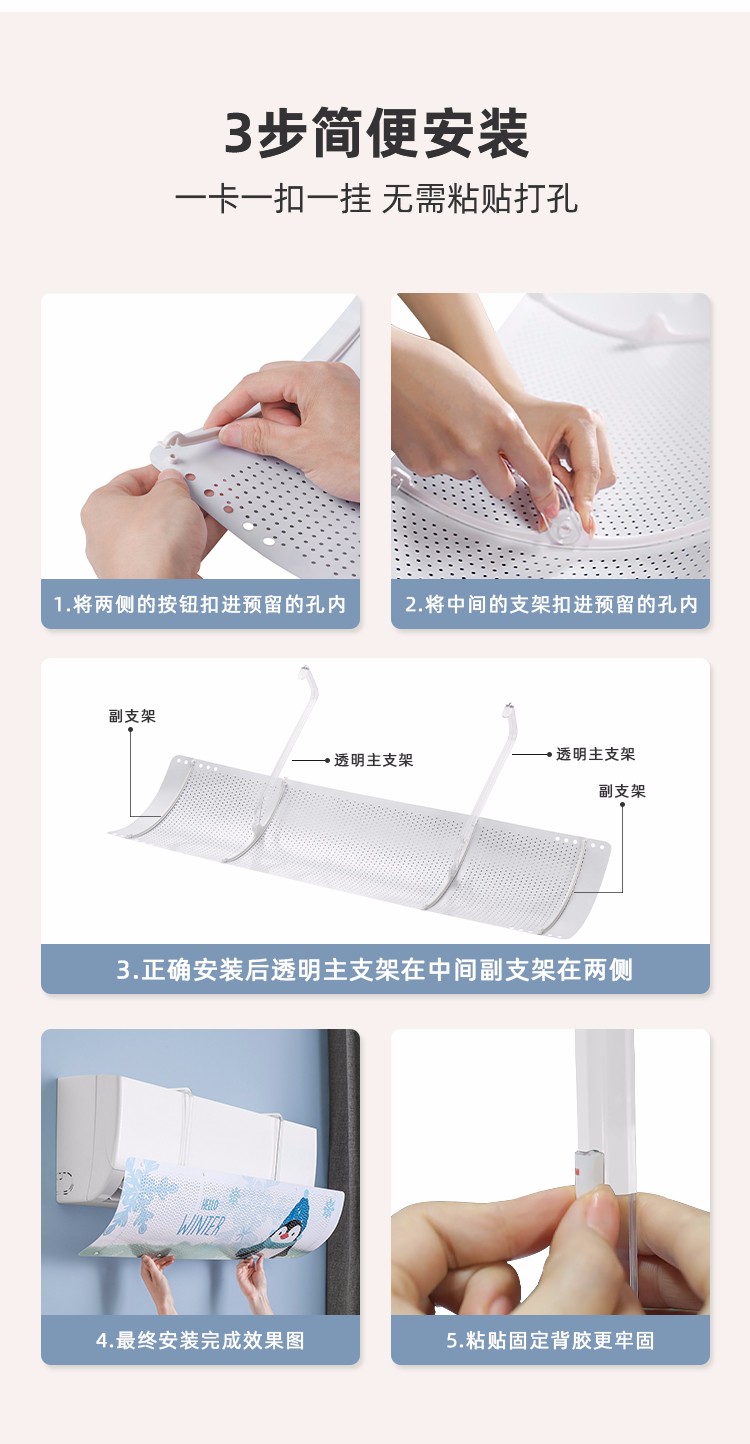 3步简便安装

一卡一扣一挂 无需粘贴打孔

1.将两侧的按钮扣进预留的孔内

2.将中间的支架扣进预留的孔内

副支架

透明主支架

透明主支架

副支架

3.正确安装后透明主支架在中间副支架在两侧

HELLO WINTER

4.最终安装完成效果图

5.粘贴固定背胶更牢固